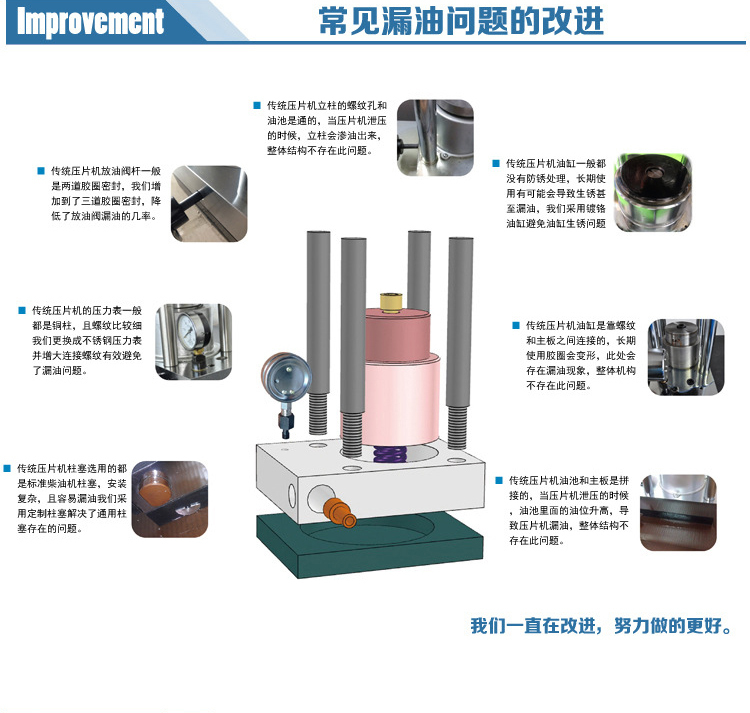 Improvement

常见漏油问题的改进

传统压片机立柱的螺纹孔和油池是通的，当压片机泄压的时候，立柱会渗油出来，整体结构不存在此问题。

传统压片机放油阀杆一般是两道胶圈密封，我们增加到了三道胶圈密封，降低了放油阀漏油的几率。

传统压片机油缸一般都没有防锈处理，长期使用有可能会导致生锈甚至漏油，我们采用镀铬油缸避免油缸生锈问题

传统压片机的压力表一般都是铜柱，且螺纹比较细我们更换成不锈钢压力表并增大连接螺纹有效避免了漏油问题。

传统压片机油缸是靠螺纹和主板之间连接的，长期使用胶圈会变形，此处会存在漏油现象，整体机构不存在此问题。

传统压片机柱塞选用的都是标准柴油机柱塞，安装复杂，且容易漏油我们采用定制柱塞解决了通用柱塞存在的问题。

传统压片机油池和主板是拼接的，当压片机泄压的时候，油池里面的油位升高，导致压片机漏油，整体结构不存在此问题。

我们一直在改进，努力做的更好。